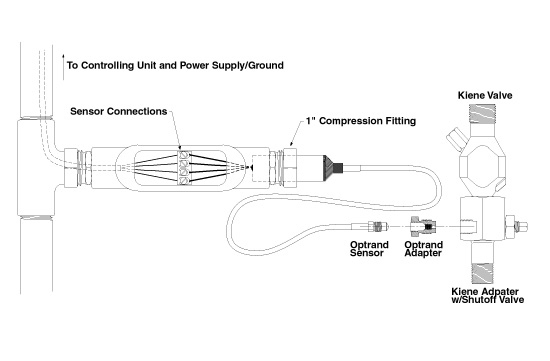 To Controlling Unit and Power Supply/Ground

Sensor Connections

1" Compression Fitting

Kiene Valve

Optrand Sensor

Optrand Adapter

Kiene Adpater w/Shutoff Valve